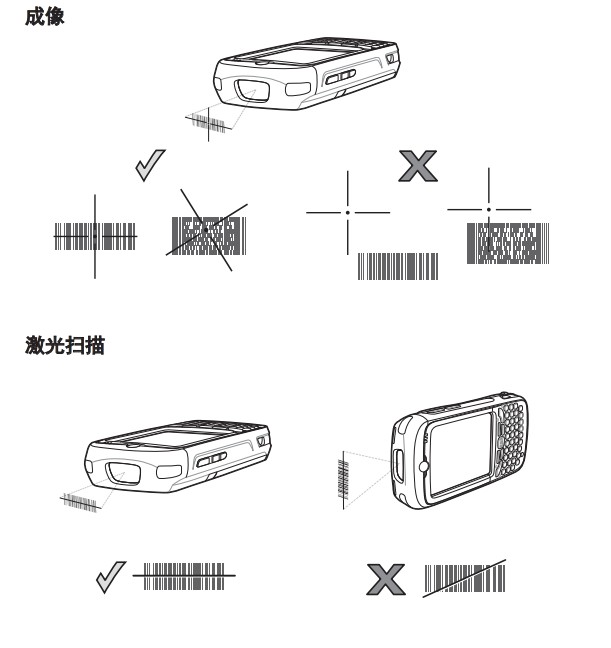 成像

激光扫描